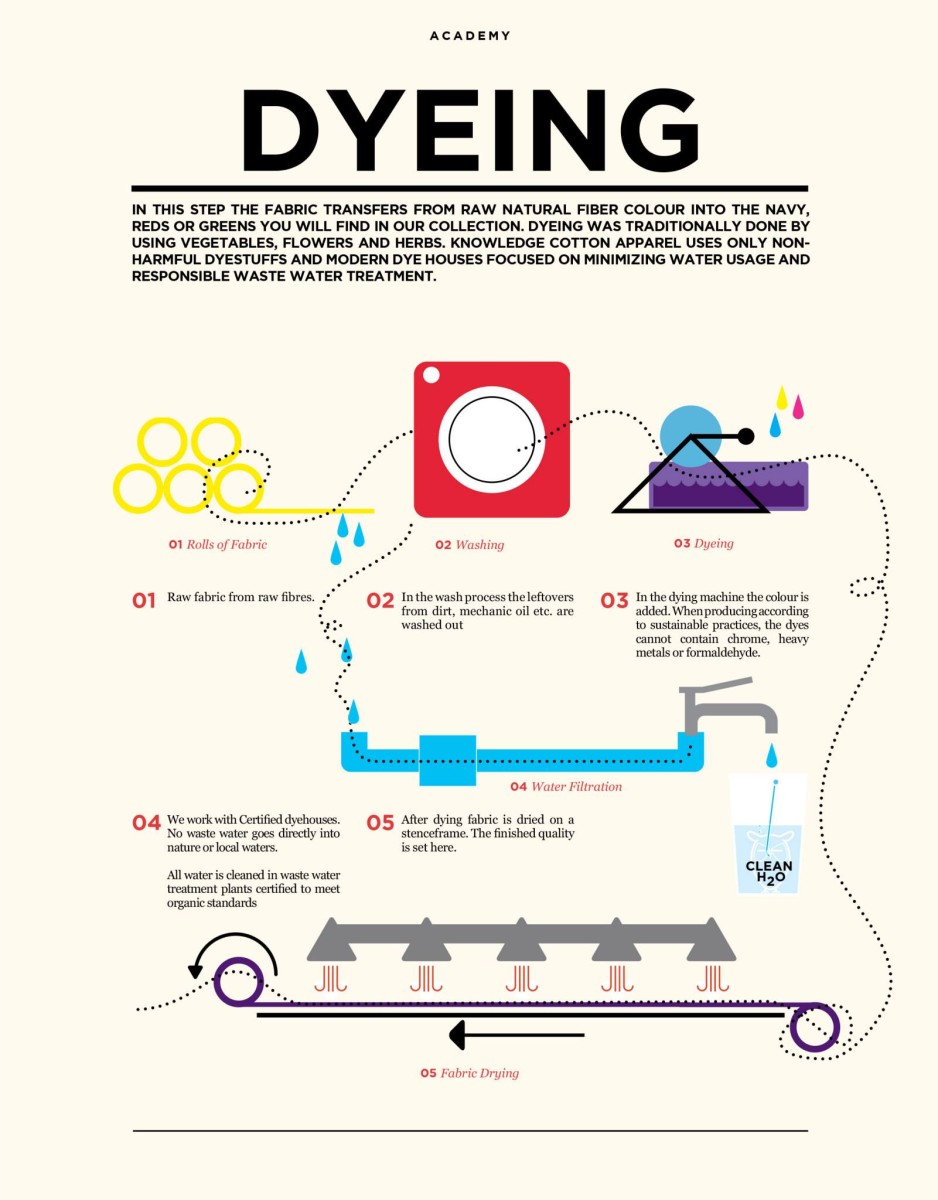 ACADEMY

DYEING

IN THIS STEP THE FABRIC TRANSFERS FROM RAW NATURAL FIBER COLOUR INTO THE NAVY, REDS OR GREENS YOU WILL FIND IN OUR COLLECTION. DYEING WAS TRADITIONALLY DONE BY USING VEGETABLES, FLOWERS AND HERBS. KNOWLEDGE COTTON APPAREL USES ONLY NON-HARMFUL DYESTUFFS AND MODERN DYE HOUSES FOCUSED ON MINIMIZING WATER USAGE AND RESPONSIBLE WASTE WATER TREATMENT.

01 Rolls of Fabric

02 Washing

03 Dyeing

01 Raw fabric from raw fibres.

02 In the wash process the leftovers from dirt, mechanic oil etc. are washed out

03 In the dying machine the colour is added. When producing according to sustainable practices, the dyes cannot contain chrome, heavy metals or formaldehyde.

04 Water Filtration

04 We work with Certified dyehouses. No waste water goes directly into nature or local waters.

All water is cleaned in waste water treatment plants certified to meet organic standards

05 After dying fabric is dried on a stenceframe. The finished quality is set here.

CLEAN $H_2O$

05 Fabric Drying